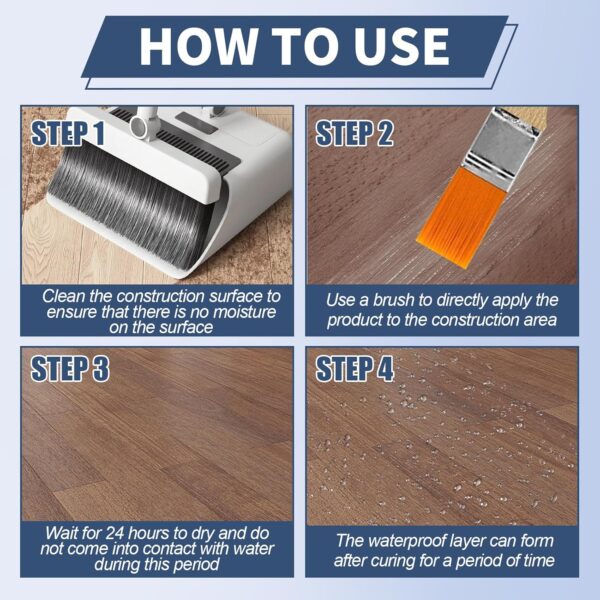 HOW TO USE

STEP 1

Clean the construction surface to ensure that there is no moisture on the surface

STEP 2

Use a brush to directly apply the product to the construction area

STEP 3

Wait for 24 hours to dry and do not come into contact with water during this period

STEP 4

The waterproof layer can form after curing for a period of time